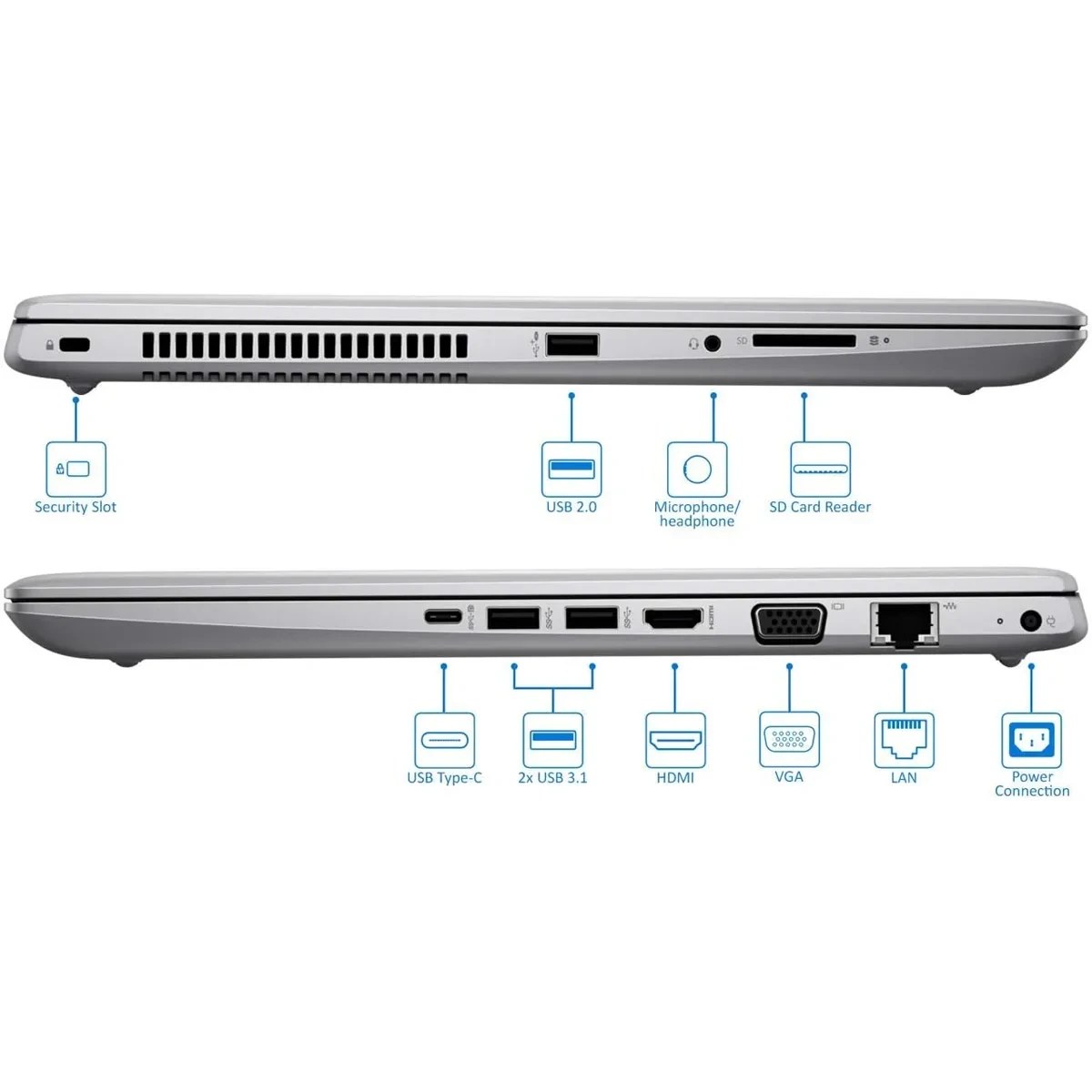 SD

Security Slot

USB 2.0

Microphone/ headphone

SD Card Reader

USB Type-C

2x USB 3.1

HDMI

VGA

LAN

Power Connection